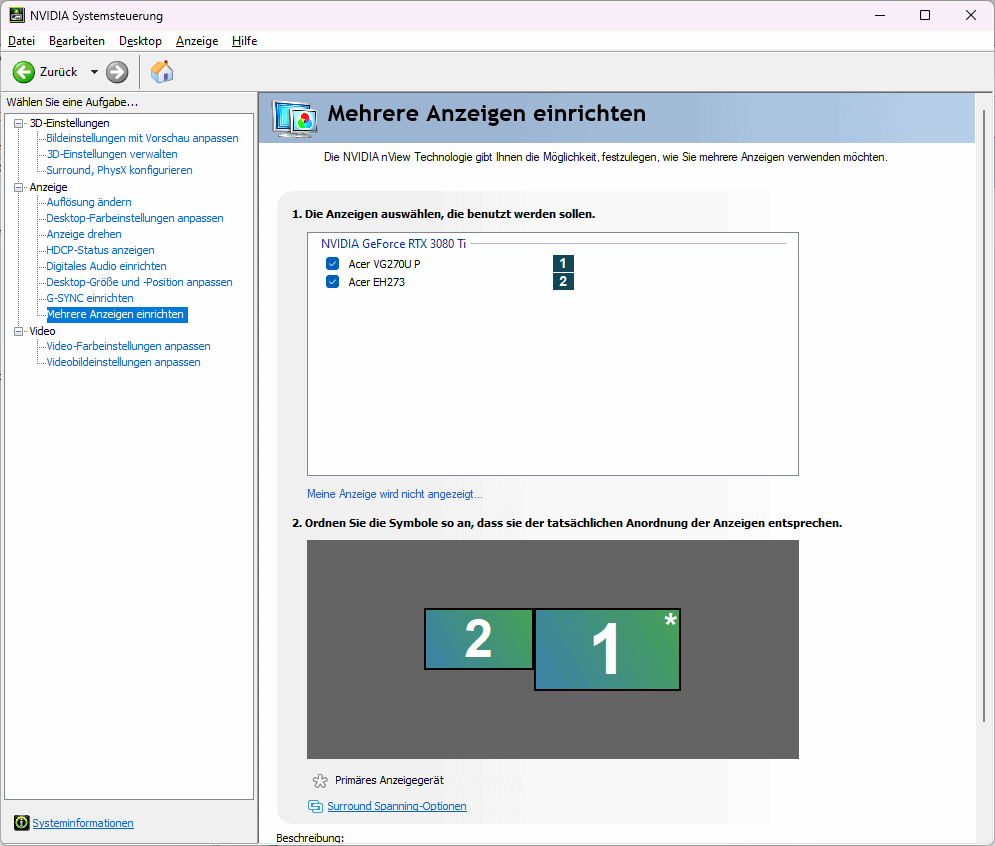 NVIDIA Systemsteuerung

Datei Bearbeiten Desktop Anzeige Hilfe

Zurück

Wählen Sie eine Aufgabe...

3D-Einstellungen
Bildeinstellungen mit Vorschau anpassen
3D-Einstellungen verwalten
Surround, PhysX konfigurieren
Anzeige
Auflösung ändern
Desktop-Farbeinstellungen anpassen
Anzeige drehen
HDCP-Status anzeigen
Digitales Audio einrichten
Desktop-Größe und -Position anpassen
G-SYNC einrichten
Mehrere Anzeigen einrichten
Video
Video-Farbeinstellungen anpassen
Videobildeinstellungen anpassen

Systeminformationen

Mehrere Anzeigen einrichten

Die NVIDIA nView Technologie gibt Ihnen die Möglichkeit, festzulegen, wie Sie mehrere Anzeigen verwenden möchten.

1. Die Anzeigen auswählen, die benutzt werden sollen.

NVIDIA GeForce RTX 3080 Ti
Acer VG270U P 1
Acer EH273 2

Meine Anzeige wird nicht angezeigt...

2. Ordnen Sie die Symbole so an, dass sie der tatsächlichen Anordnung der Anzeigen entsprechen.

2 1 *

Primäres Anzeigegerät

Surround Spanning-Optionen

Beschreibung: